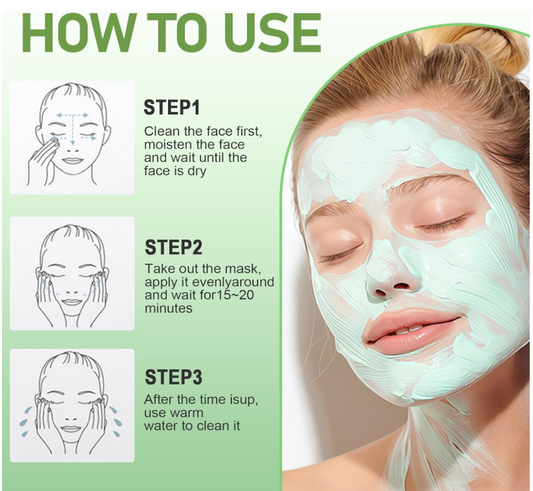 HOW TO USE

STEP1
Clean the face first, moisten the face and wait until the face is dry

STEP2
Take out the mask, apply it evenlyaround and wait for15~20 minutes

STEP3
After the time isup, use warm water to clean it